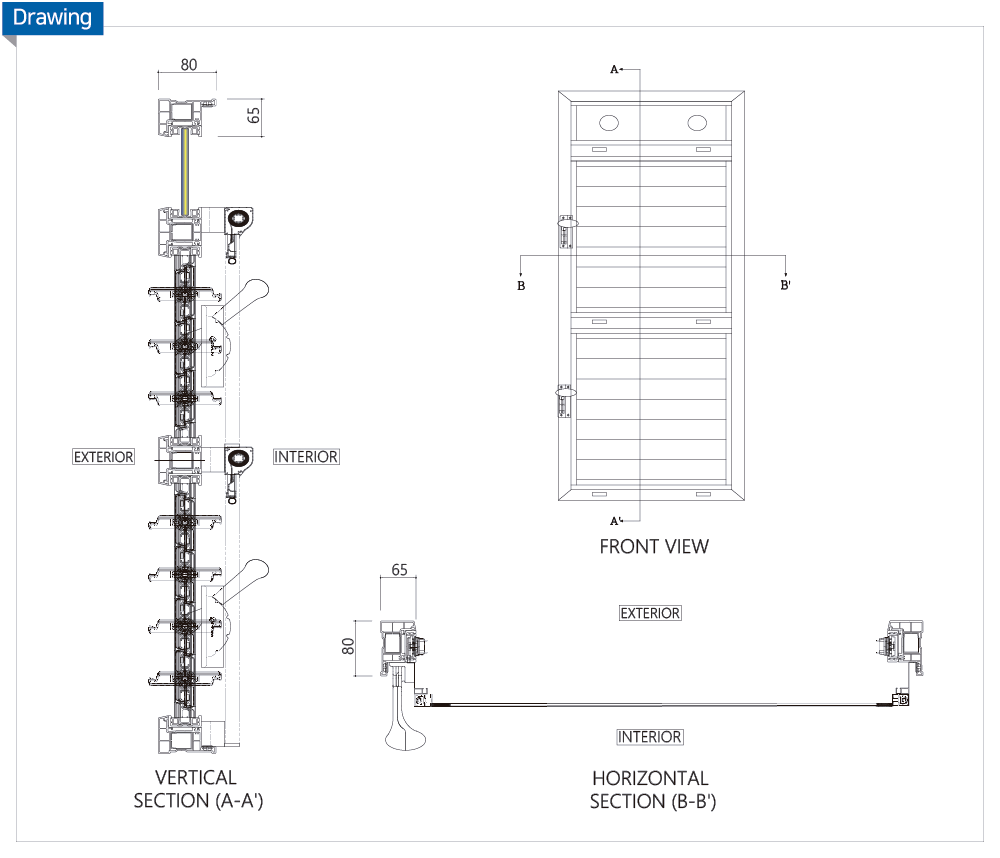 Drawing

80

65

EXTERIOR

INTERIOR

VERTICAL SECTION (A-A')

A

B

B'

A'

FRONT VIEW

65

80

EXTERIOR

INTERIOR

HORIZONTAL SECTION (B-B')